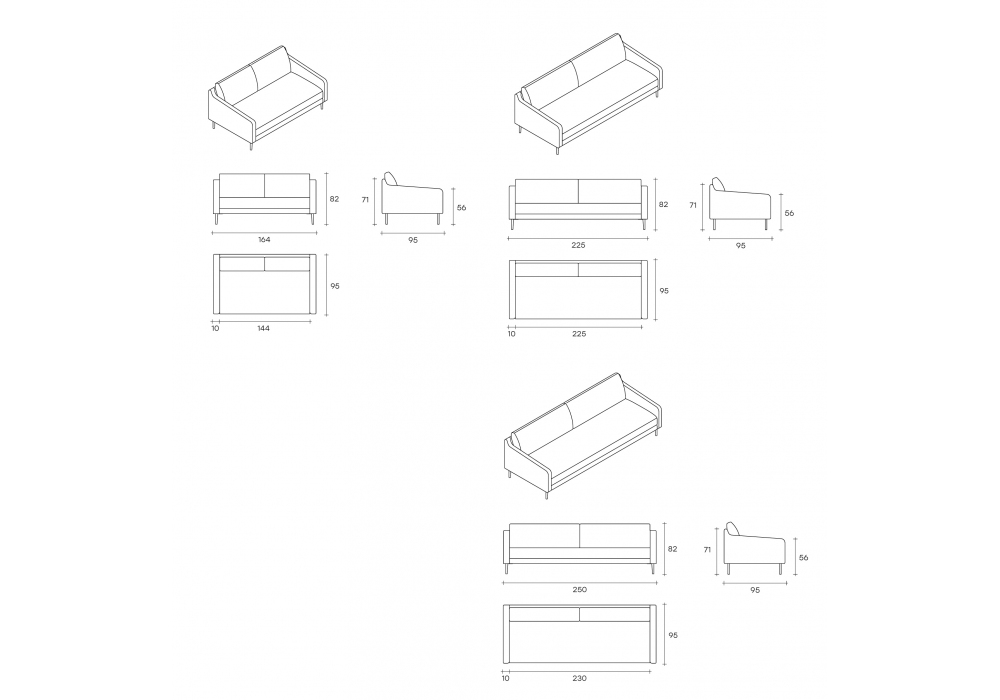 82
164
71
56
95
95
10
144

82
225
71
56
95
95
10
225

82
250
71
56
95
95
10
230