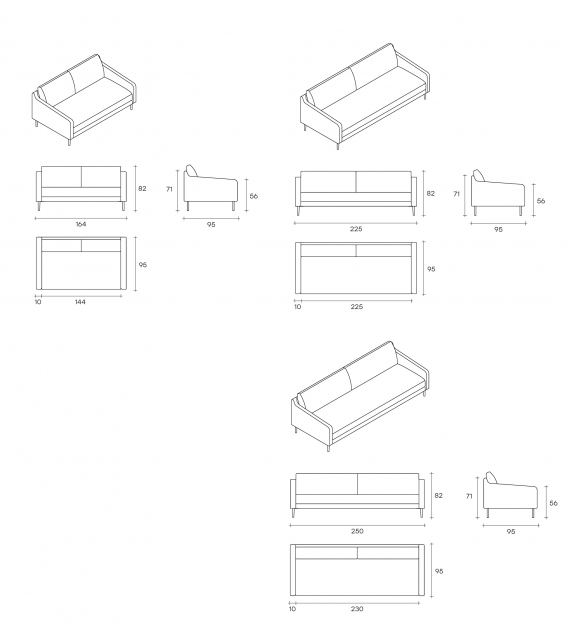 82
164
71
56
95
95
10
144
82
225
71
56
95
95
10
225
82
250
71
56
95
95
10
230