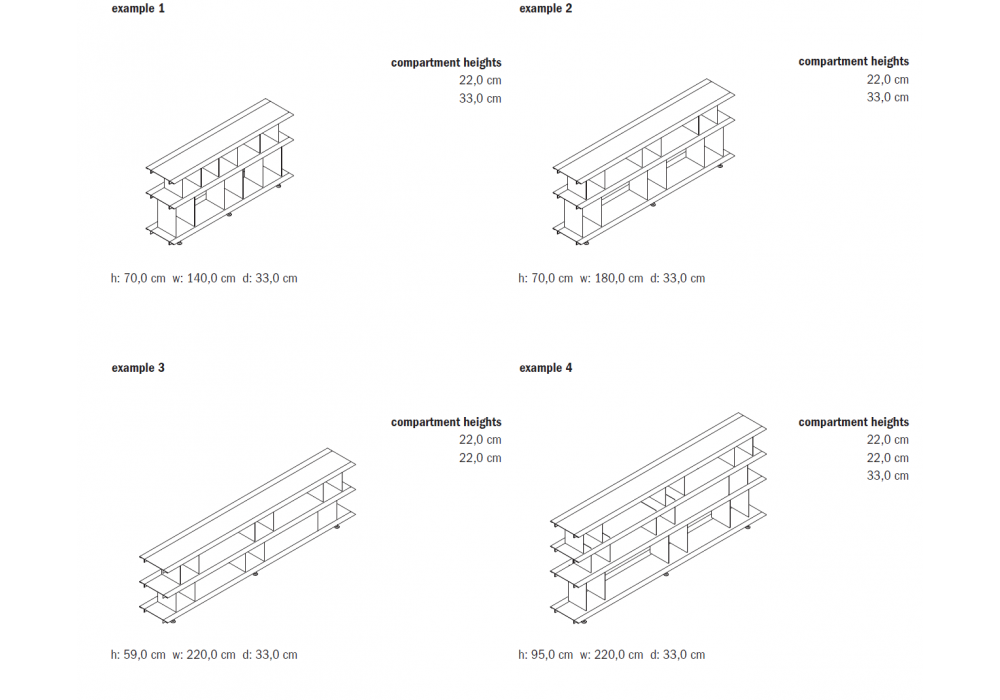 example 1

compartment heights
22,0 cm
33,0 cm

h: 70,0 cm w: 140,0 cm d: 33,0 cm

example 2

compartment heights
22,0 cm
33,0 cm

h: 70,0 cm w: 180,0 cm d: 33,0 cm

example 3

compartment heights
22,0 cm
22,0 cm

h: 59,0 cm w: 220,0 cm d: 33,0 cm

example 4

compartment heights
22,0 cm
22,0 cm
33,0 cm

h: 95,0 cm w: 220,0 cm d: 33,0 cm