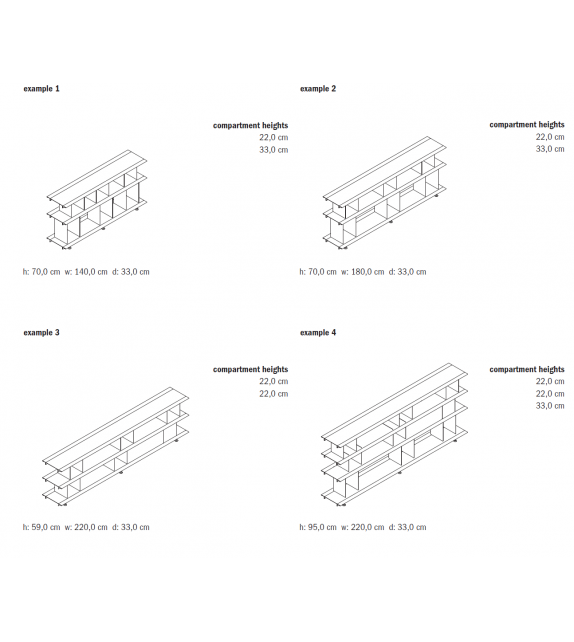 example 1

compartment heights
22,0 cm
33,0 cm

h: 70,0 cm w: 140,0 cm d: 33,0 cm

example 2

compartment heights
22,0 cm
33,0 cm

h: 70,0 cm w: 180,0 cm d: 33,0 cm

example 3

compartment heights
22,0 cm
22,0 cm

h: 59,0 cm w: 220,0 cm d: 33,0 cm

example 4

compartment heights
22,0 cm
22,0 cm
33,0 cm

h: 95,0 cm w: 220,0 cm d: 33,0 cm