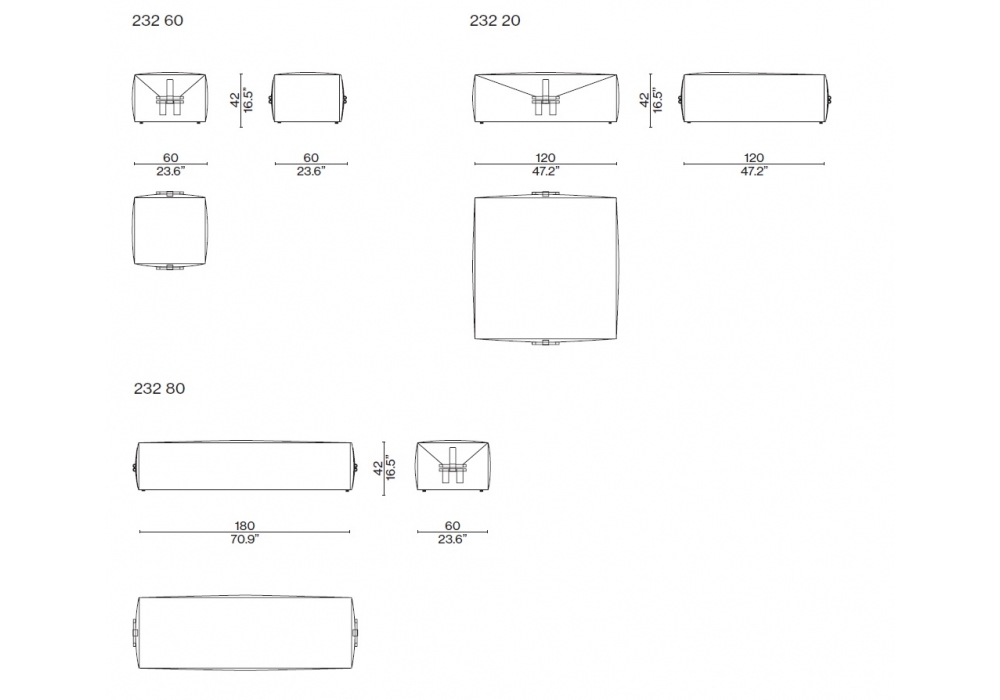 232 60

42
16.5"

60
23.6"

60
23.6"

232 20

42
16.5"

120
47.2"

120
47.2"

232 80

42
16.5"

180
70.9"

60
23.6"