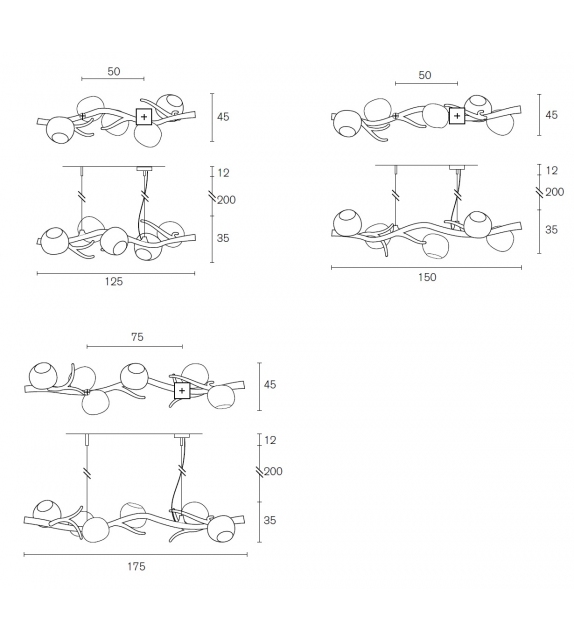 50

45

12

200

35

125

50

45

12

200

35

150

75

45

12

200

35

175