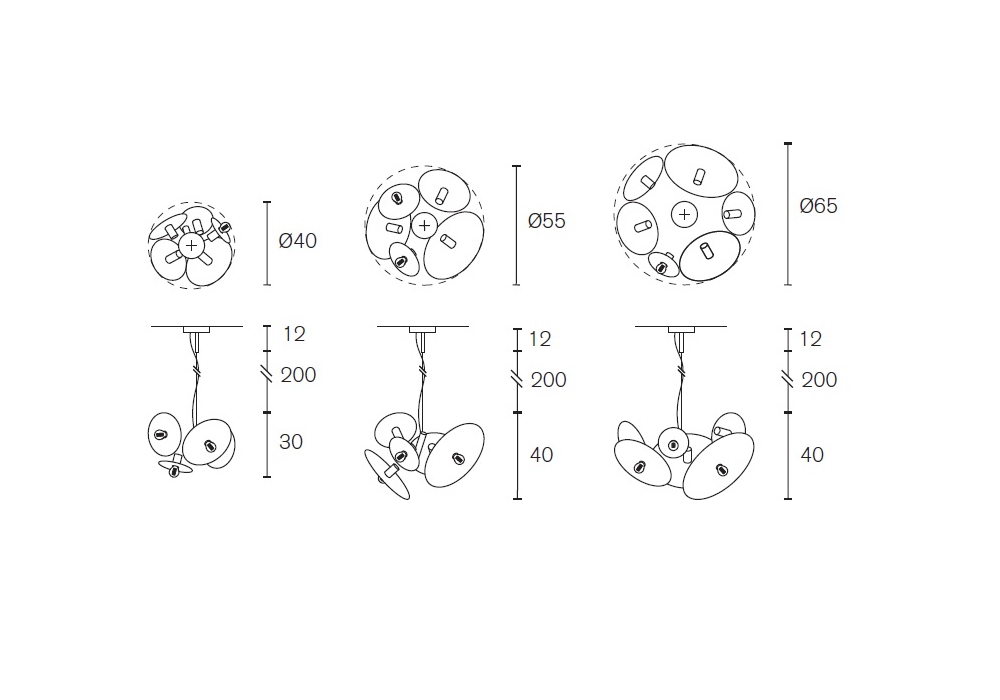 Ø40

Ø55

Ø65

12
200
30

12
200
40

12
200
40