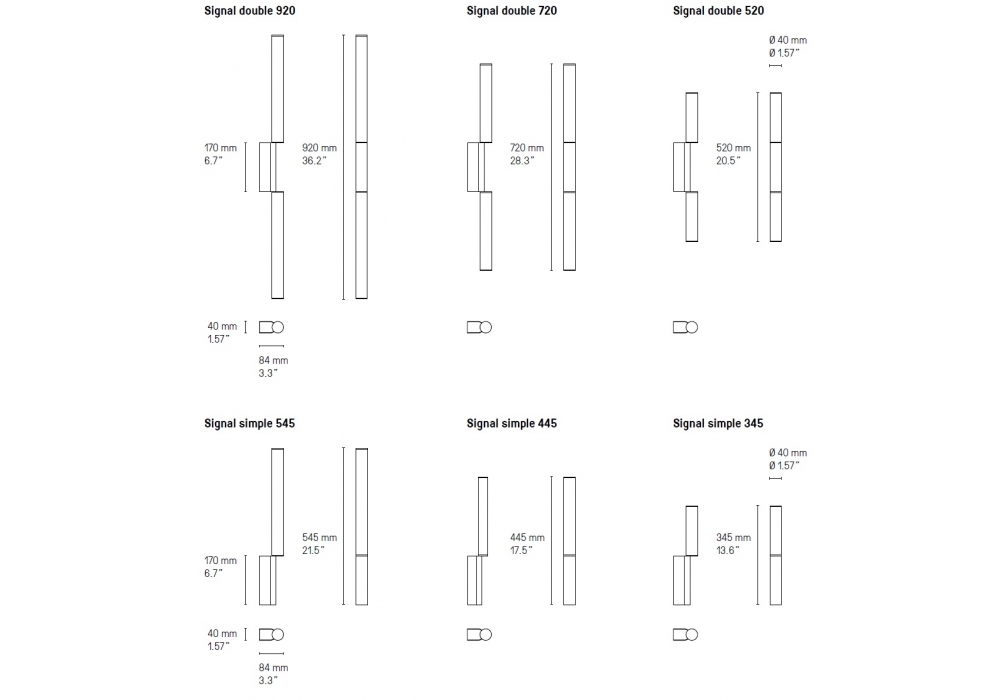 Signal double 920

170 mm
6.7"

920 mm
36.2"

40 mm
1.57"

84 mm
3.3"

Signal double 720

720 mm
28.3"

Signal double 520

Ø 40 mm
Ø 1.57"

520 mm
20.5"

Signal simple 545

170 mm
6.7"

545 mm
21.5"

40 mm
1.57"

84 mm
3.3"

Signal simple 445

445 mm
17.5"

Signal simple 345

Ø 40 mm
Ø 1.57"

345 mm
13.6"