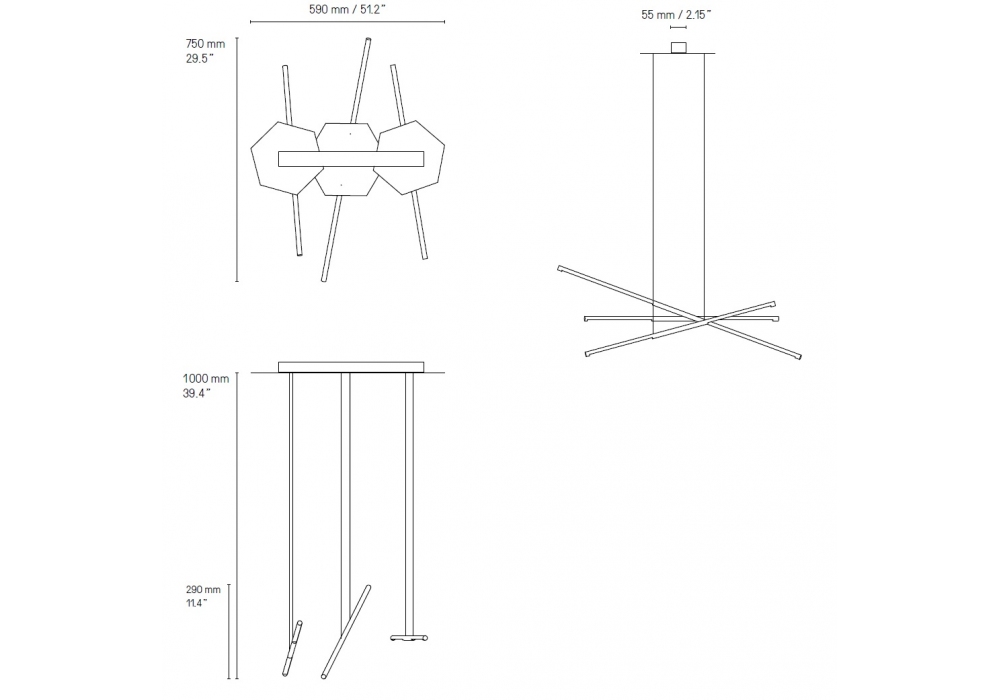 590 mm / 51.2"

750 mm
29.5"

55 mm / 2.15"

1000 mm
39.4"

290 mm
11.4"