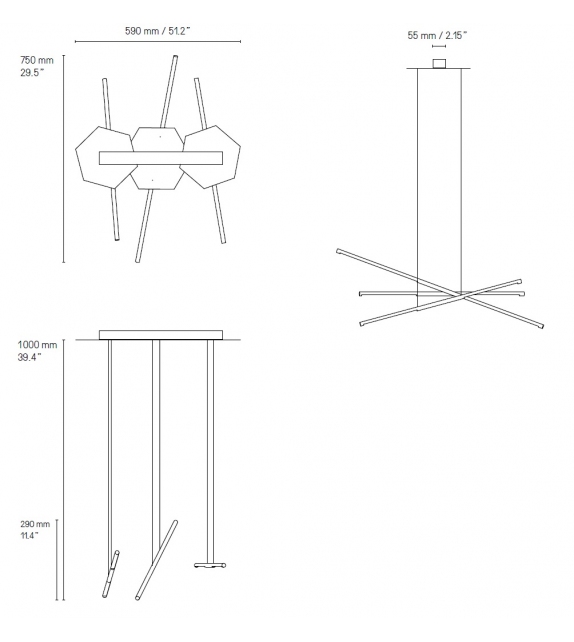 590 mm / 51.2"

750 mm
29.5"

55 mm / 2.15"

1000 mm
39.4"

290 mm
11.4"