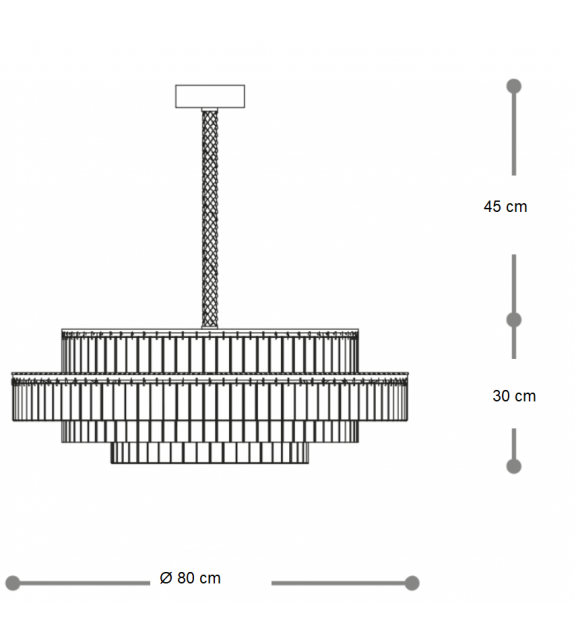 45 cm

30 cm

Ø 80 cm