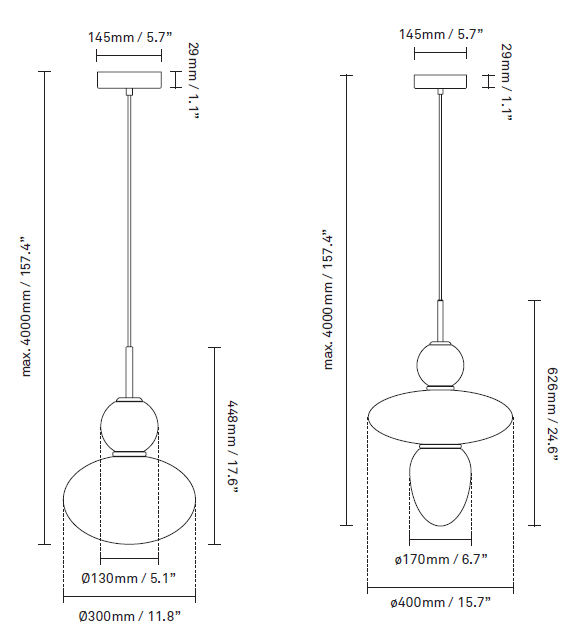 145mm / 5.7”

29mm / 1.1”

max. 4000mm / 157.4”

448mm / 17.6”

Ø130mm / 5.1”

Ø300mm / 11.8”

145mm / 5.7”

29mm / 1.1”

max. 4000mm / 157.4”

626mm / 24.6”

ø170mm / 6.7”

ø400mm / 15.7”