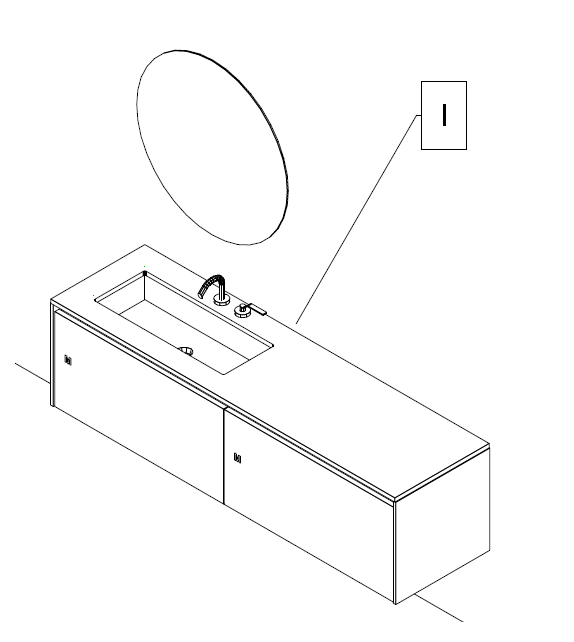 I