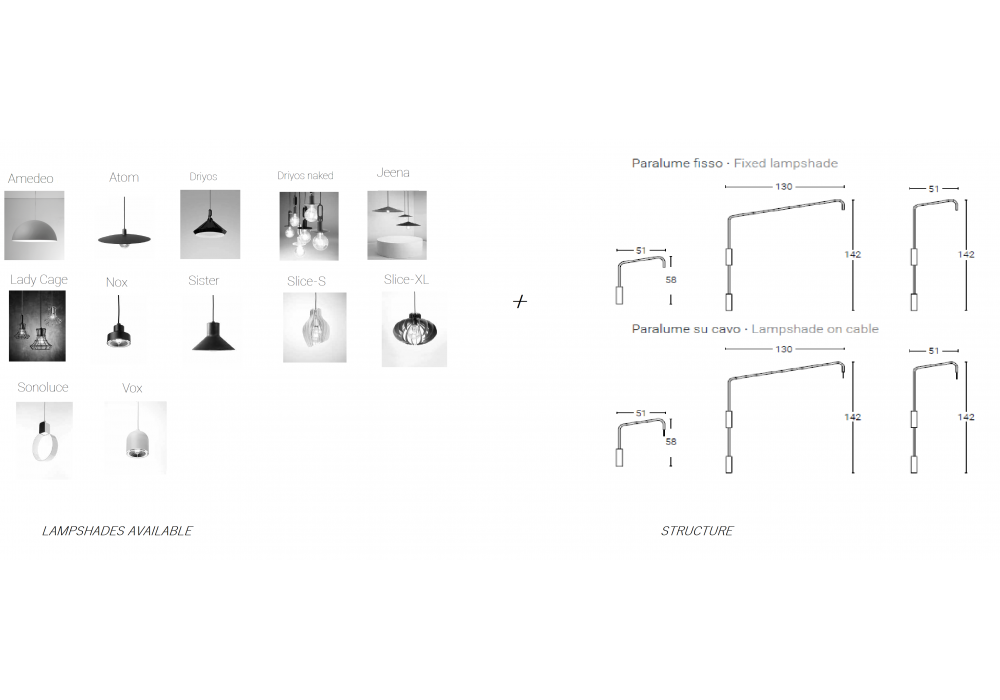 Amedeo
Atom
Driyos
Driyos naked
Jeena

Lady Cage
Nox
Sister
Slice-S
Slice-XL

Sonoluce
Vox

LAMPSHADES AVAILABLE

+

Paralume fisso · Fixed lampshade

51
58
130
142
51
142

Paralume su cavo · Lampshade on cable

51
58
130
142
51
142

STRUCTURE