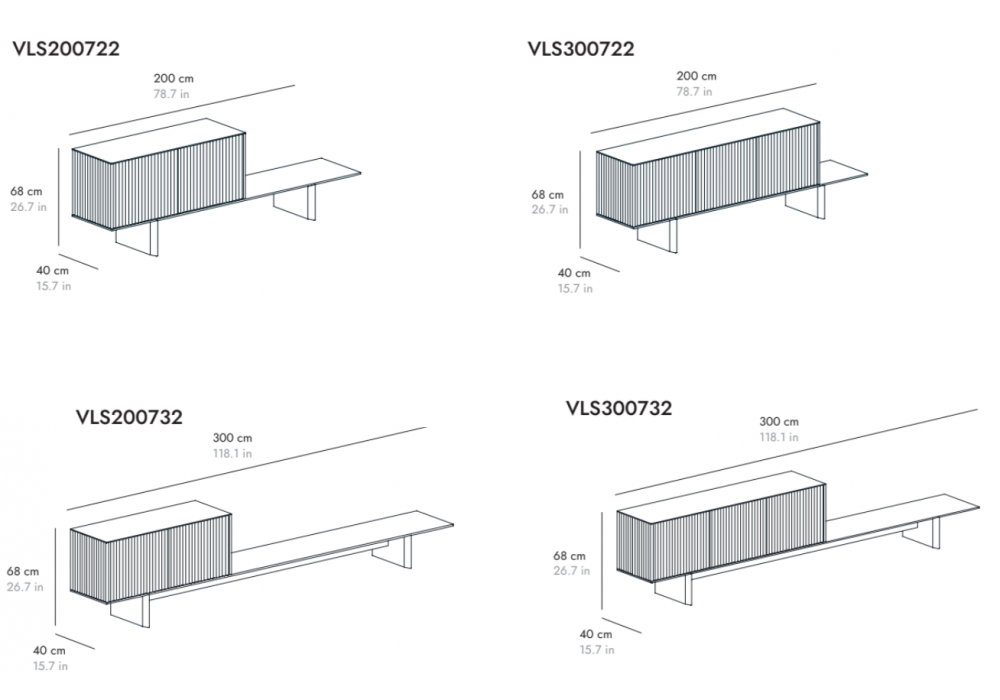 VLS200722

200 cm
78.7 in

68 cm
26.7 in

40 cm
15.7 in

VLS300722

200 cm
78.7 in

68 cm
26.7 in

40 cm
15.7 in

VLS200732

300 cm
118.1 in

68 cm
26.7 in

40 cm
15.7 in

VLS300732

300 cm
118.1 in

68 cm
26.7 in

40 cm
15.7 in