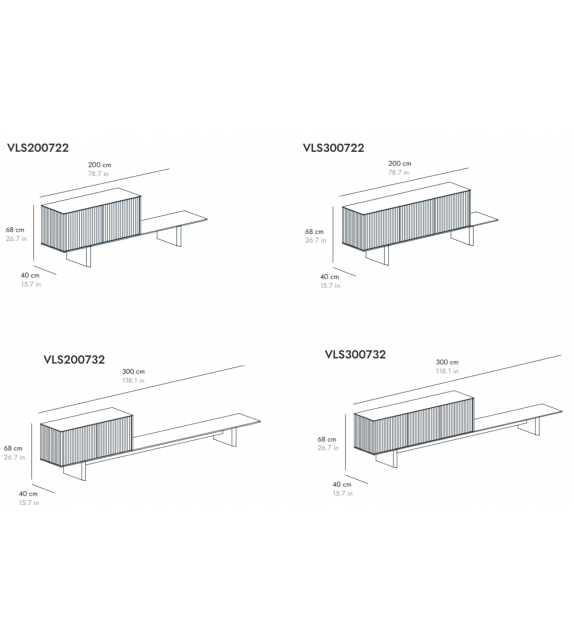 VLS200722

200 cm
78.7 in

68 cm
26.7 in

40 cm
15.7 in

VLS300722

200 cm
78.7 in

68 cm
26.7 in

40 cm
15.7 in

VLS200732

300 cm
118.1 in

68 cm
26.7 in

40 cm
15.7 in

VLS300732

300 cm
118.1 in

68 cm
26.7 in

40 cm
15.7 in