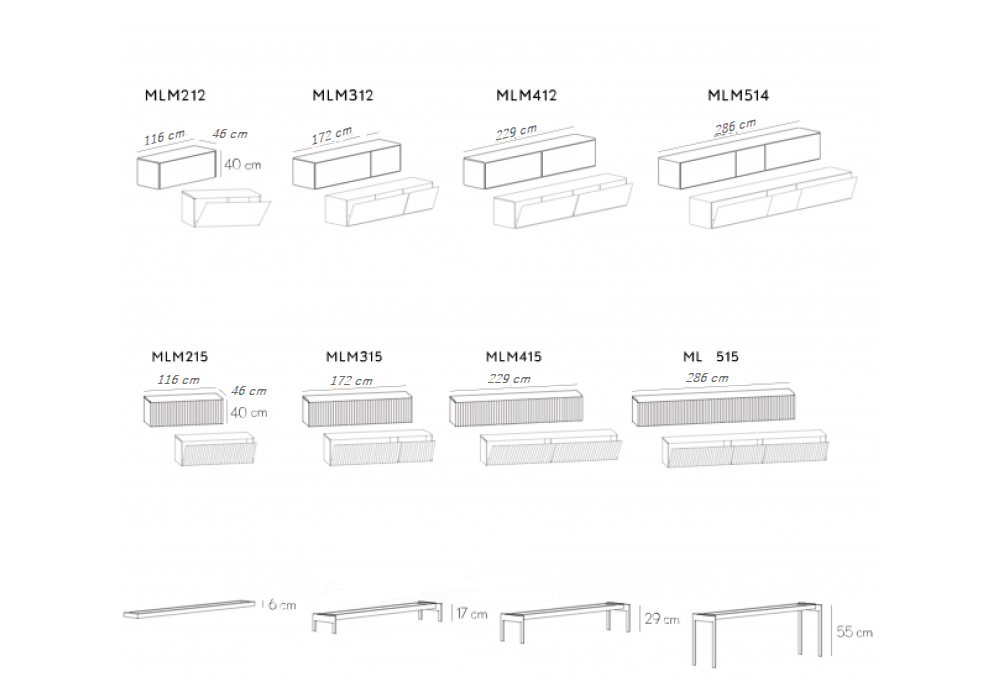 MLM212
116 cm 46 cm
40 cm

MLM312
172 cm

MLM412
229 cm

MLM514
286 cm

MLM215
116 cm 46 cm
40 cm

MLM315
172 cm

MLM415
229 cm

ML 515
286 cm

6 cm

17 cm

29 cm

55 cm