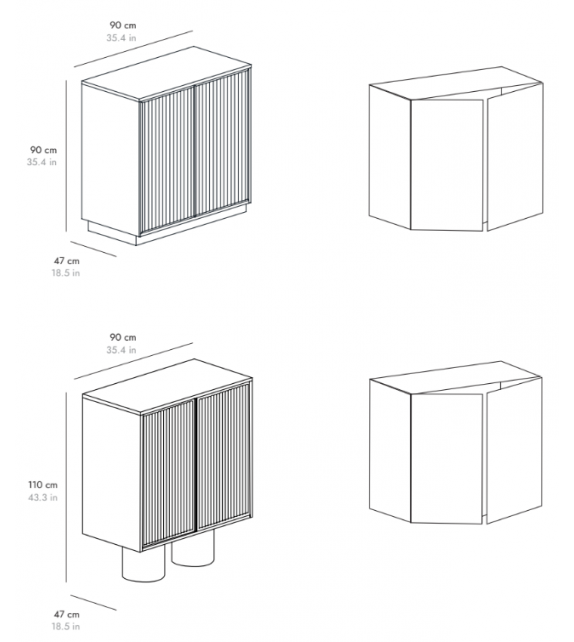 90 cm
35.4 in

90 cm
35.4 in

47 cm
18.5 in

90 cm
35.4 in

110 cm
43.3 in

47 cm
18.5 in