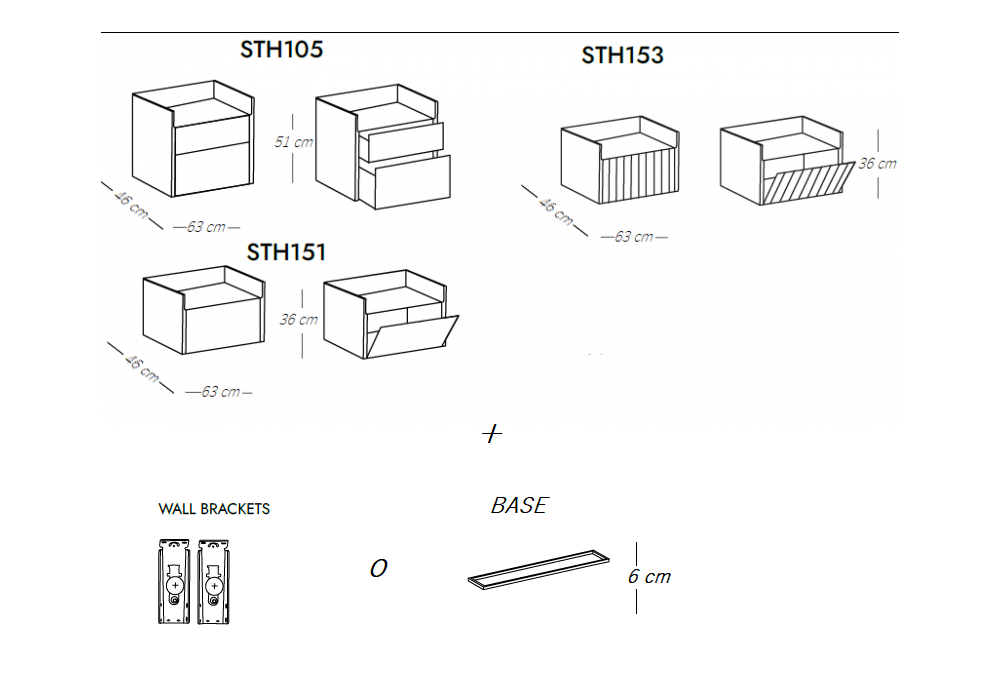 STH105

51 cm

46 cm

63 cm

STH153

36 cm

46 cm

63 cm

STH151

36 cm

46 cm

63 cm

+

WALL BRACKETS

O

BASE

6 cm