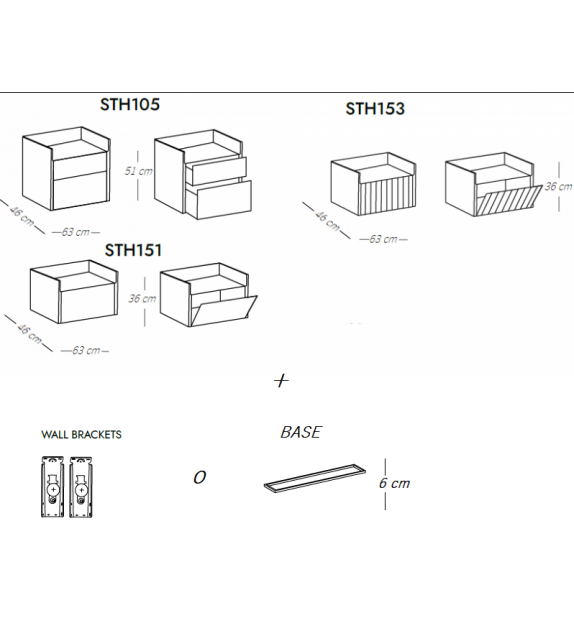 STH105

51 cm

46 cm

63 cm

STH153

36 cm

46 cm

63 cm

STH151

36 cm

46 cm

63 cm

+

WALL BRACKETS

O

BASE

6 cm