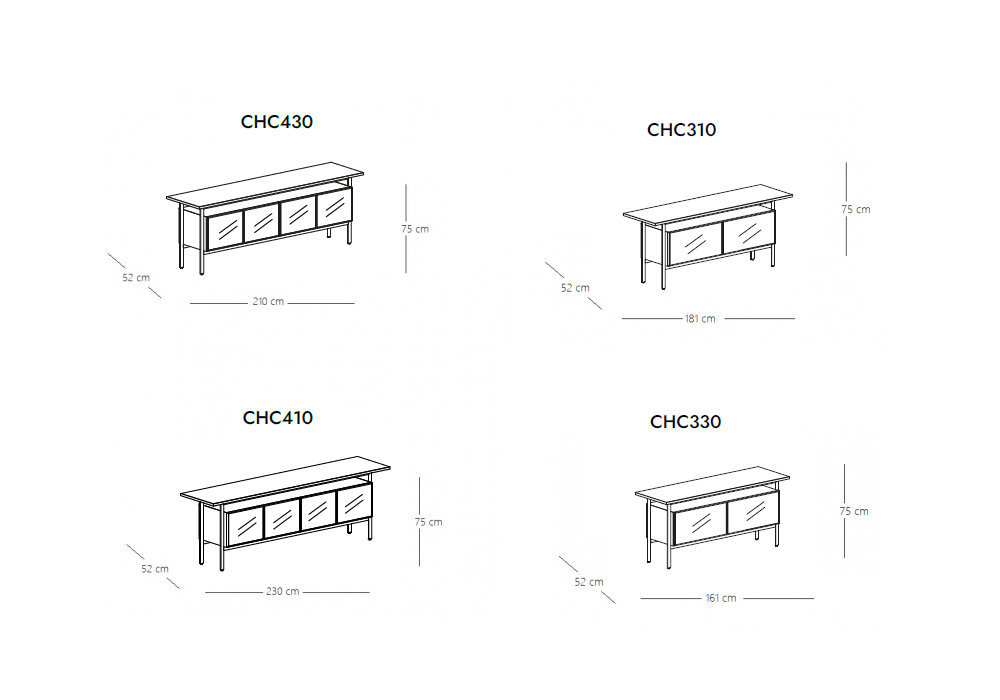 CHC430

75 cm

52 cm

210 cm

CHC310

75 cm

52 cm

181 cm

CHC410

75 cm

52 cm

230 cm

CHC330

75 cm

52 cm

161 cm