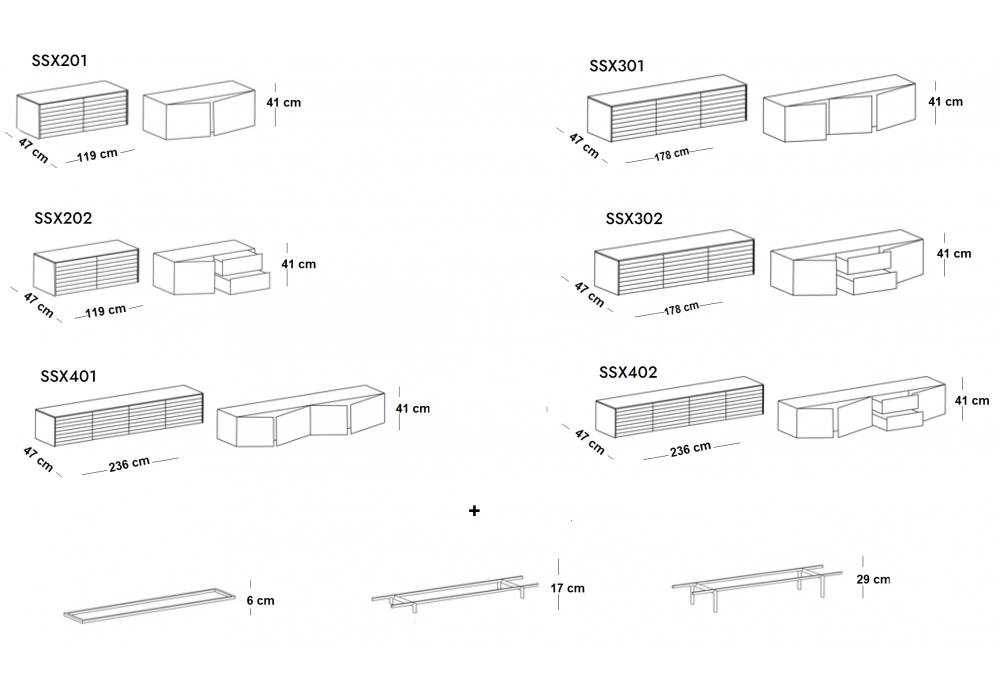 SSX201

41 cm

47 cm

119 cm

SSX301

41 cm

47 cm

178 cm

SSX202

41 cm

47 cm

119 cm

SSX302

41 cm

47 cm

178 cm

SSX401

41 cm

47 cm

236 cm

SSX402

41 cm

47 cm

236 cm

+

6 cm

17 cm

29 cm