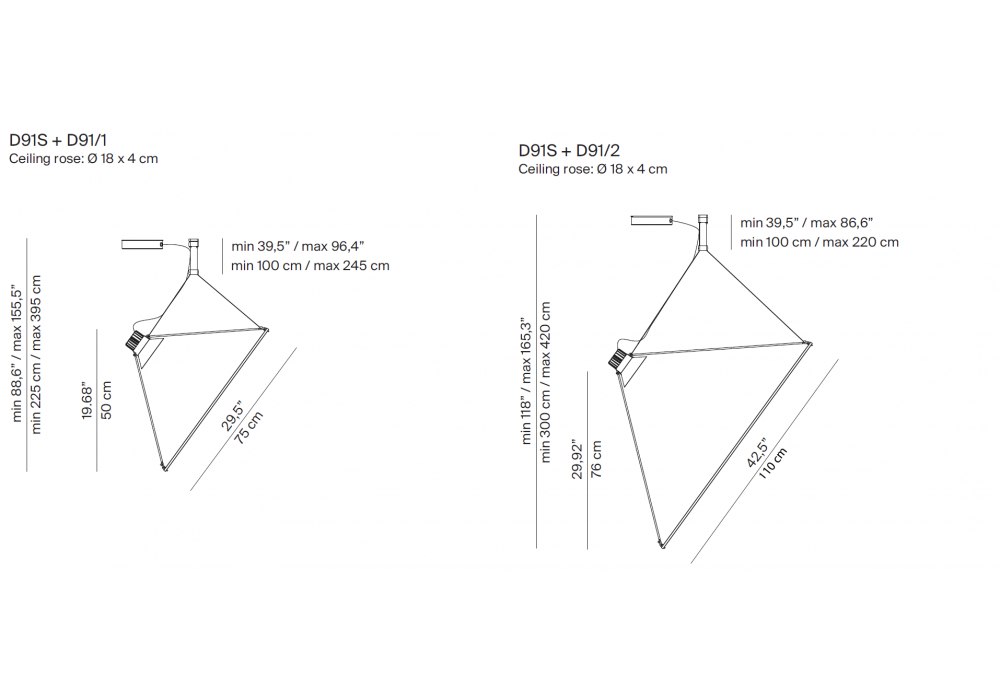 D91S + D91/1
Ceiling rose: Ø 18 x 4 cm

min 39,5" / max 96,4"
min 100 cm / max 245 cm

min 88,6" / max 155,5"
min 225 cm / max 395 cm

19,68"
50 cm

29,5"
75 cm

D91S + D91/2
Ceiling rose: Ø 18 x 4 cm

min 39,5" / max 86,6"
min 100 cm / max 220 cm

min 118" / max 165,3"
min 300 cm / max 420 cm

29,92"
76 cm

42,5"
110 cm