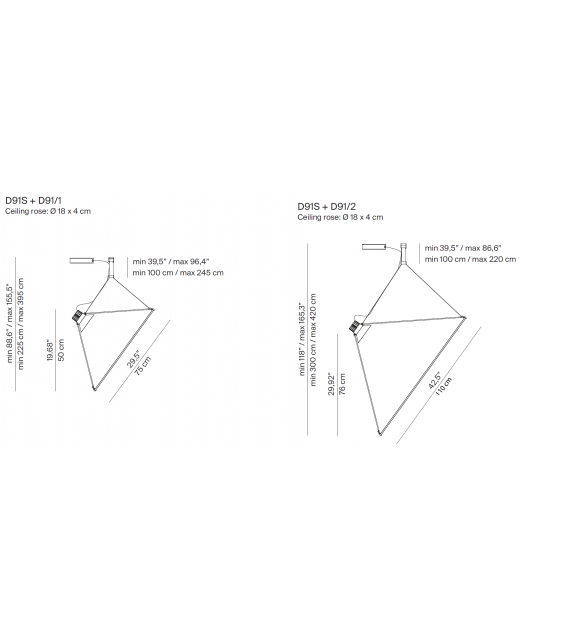 D91S + D91/1
Ceiling rose: Ø 18 x 4 cm

min 39,5" / max 96,4"
min 100 cm / max 245 cm

min 88,6" / max 155,5"
min 225 cm / max 395 cm

19,68"
50 cm

29,5"
75 cm

D91S + D91/2
Ceiling rose: Ø 18 x 4 cm

min 39,5" / max 86,6"
min 100 cm / max 220 cm

min 118" / max 165,3"
min 300 cm / max 420 cm

29,92"
76 cm

42,5"
110 cm