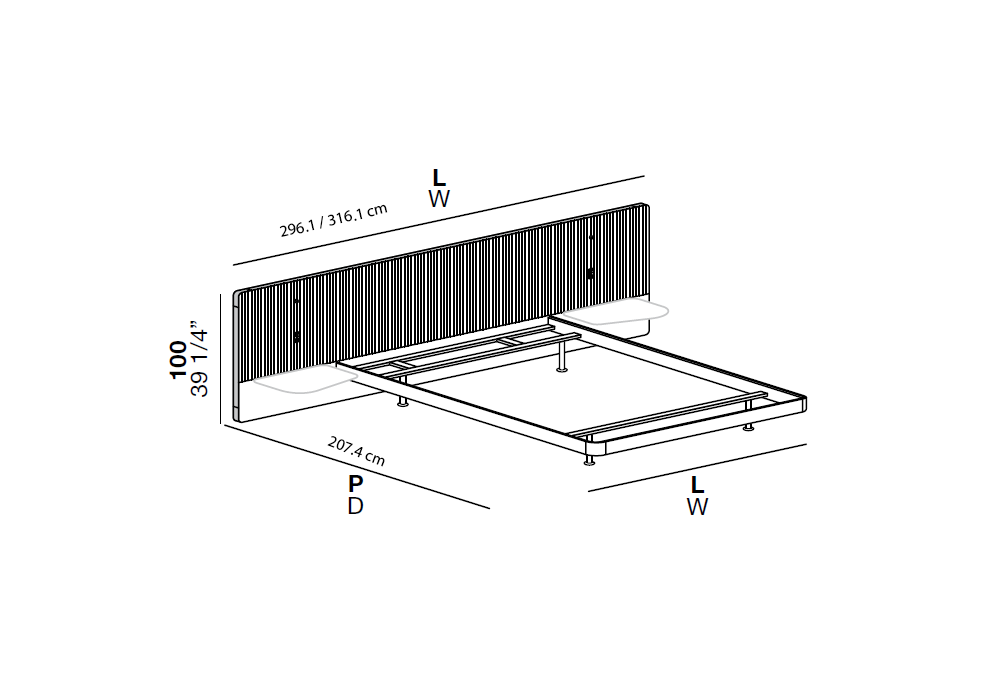 L
W
296.1 / 316.1 cm
100
39 1/4"
207.4 cm
P
D
L
W