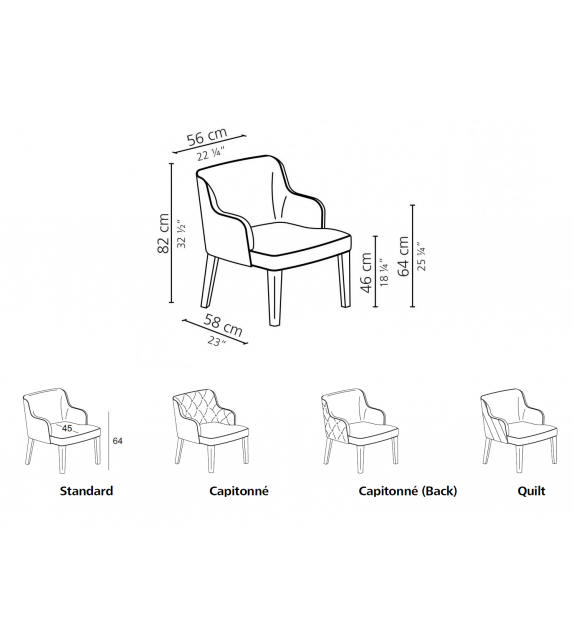 56 cm
22 ¼"

82 cm
32 ½"

46 cm
18 ¼"

64 cm
25 ¼"

58 cm
23"

45

64

Standard

Capitonné

Capitonné (Back)

Quilt