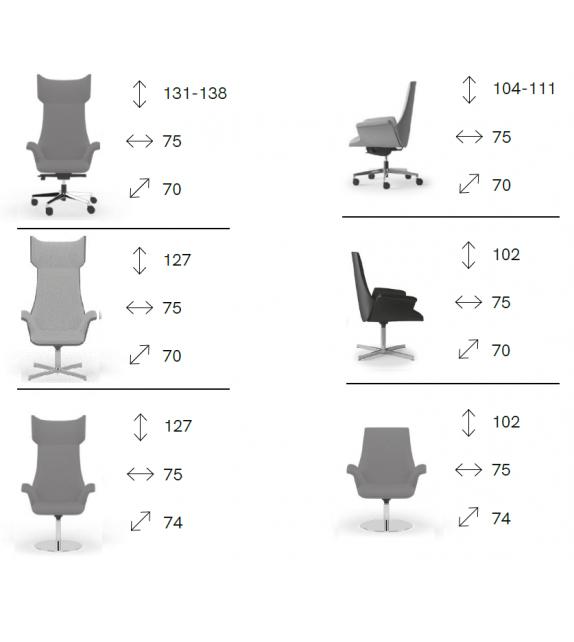 131-138
75
70

127
75
70

127
75
74

104-111
75
70

102
75
70

102
75
74