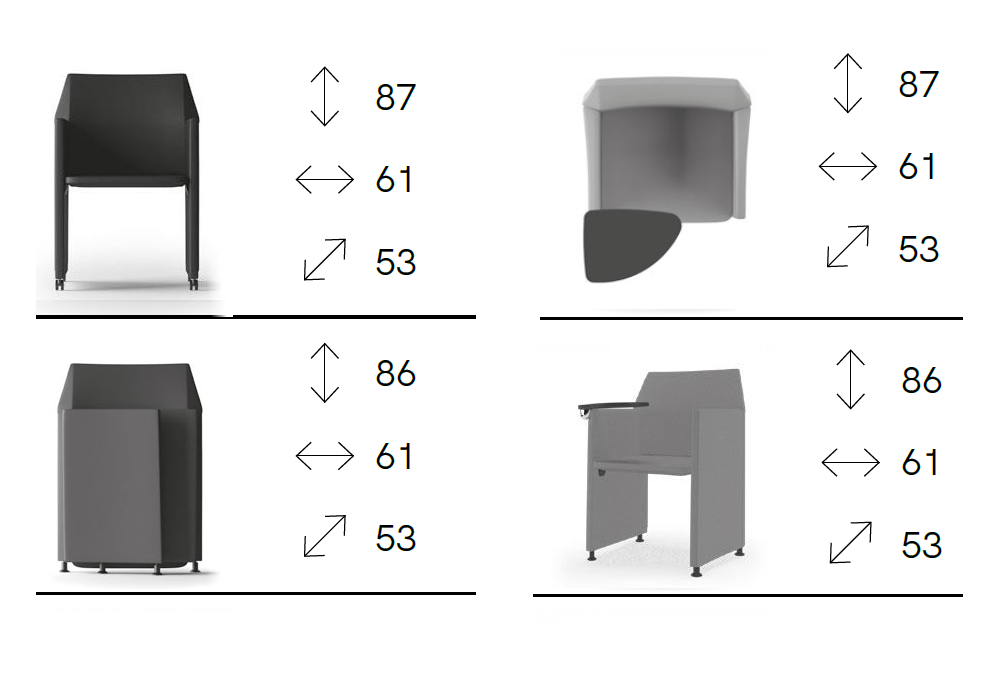 87

61

53

87

61

53

86

61

53

86

61

53