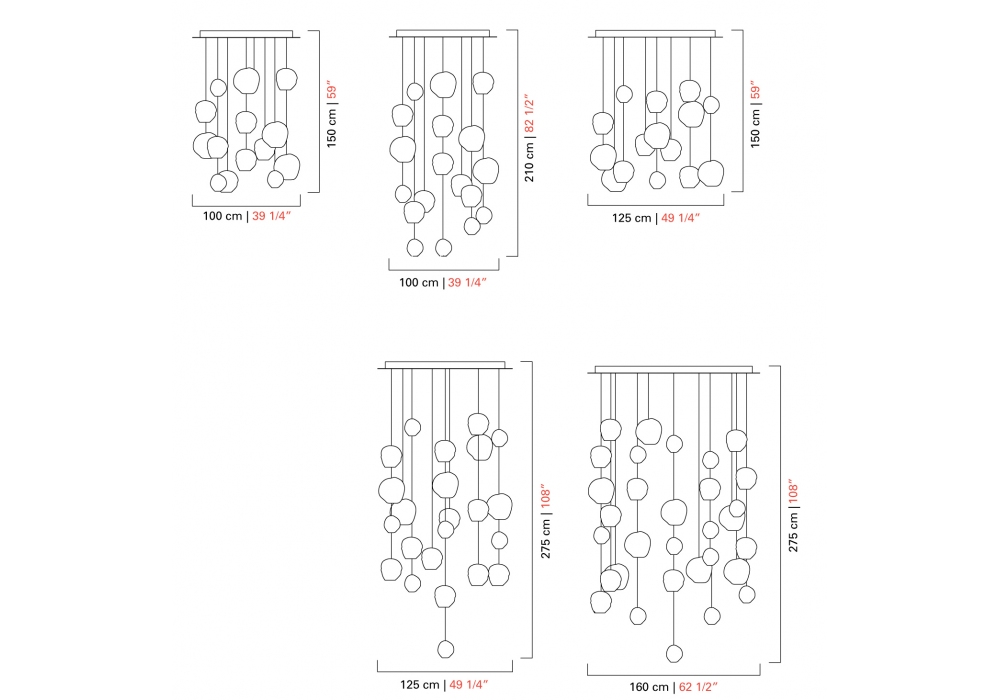 150 cm | 59"
100 cm | 39 1/4"

210 cm | 82 1/2"
100 cm | 39 1/4"

150 cm | 59"
125 cm | 49 1/4"

275 cm | 108"
125 cm | 49 1/4"

275 cm | 108"
160 cm | 62 1/2"