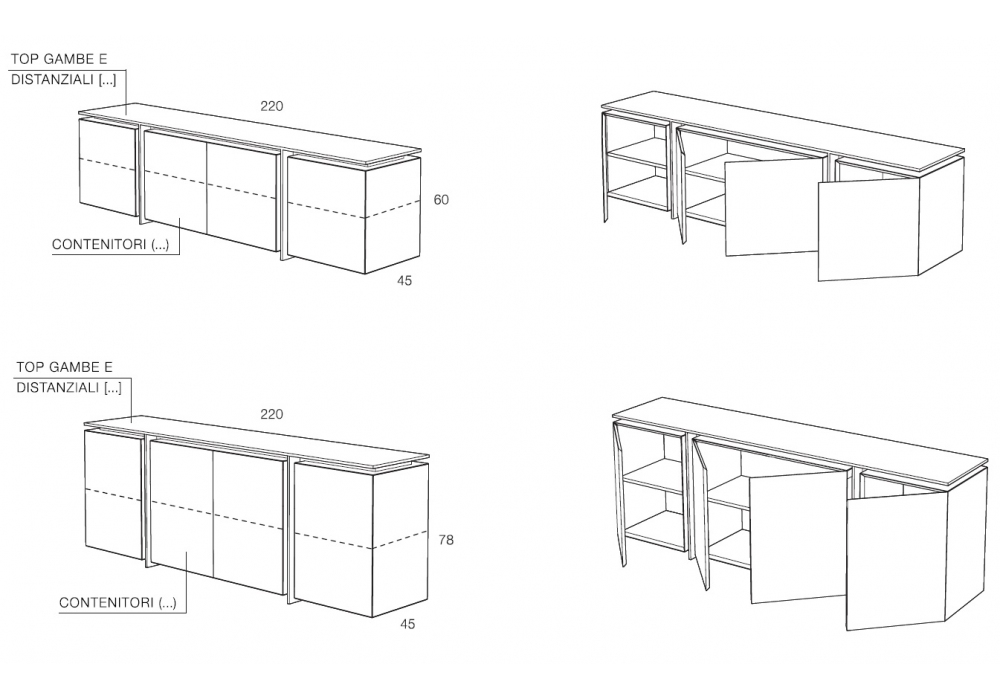 TOP GAMBE E
DISTANZIALI [...]

220

60

CONTENITORI (...)

45

TOP GAMBE E
DISTANZIALI [...]

220

78

CONTENITORI (...)

45