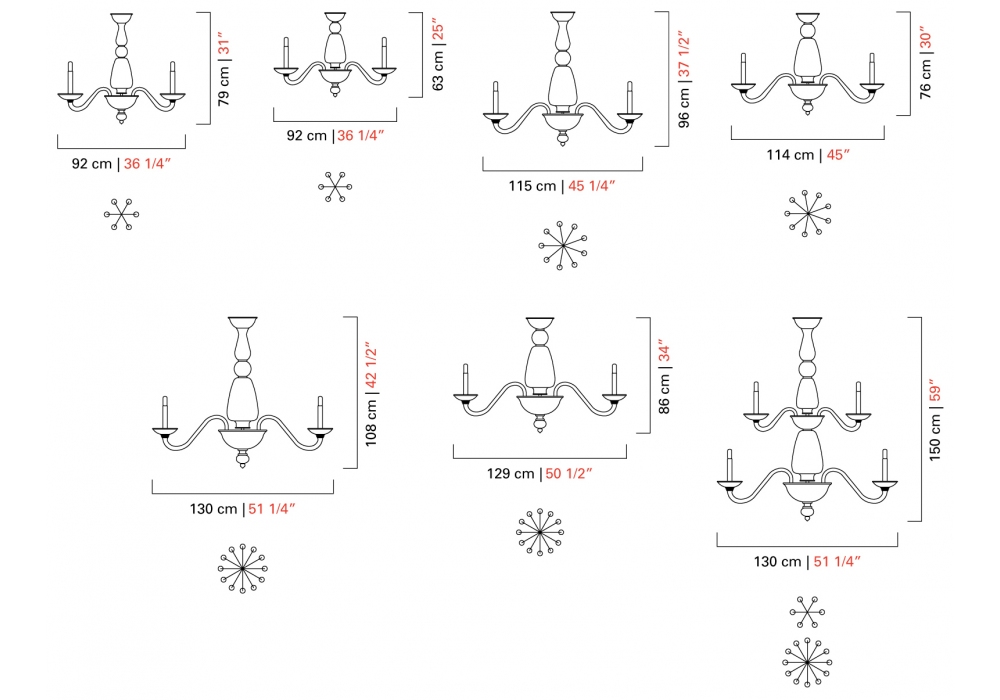 79 cm | 31″
92 cm | 36 1/4″

63 cm | 25″
92 cm | 36 1/4″

96 cm | 37 1/2″
115 cm | 45 1/4″

76 cm | 30″
114 cm | 45″

108 cm | 42 1/2″
130 cm | 51 1/4″

86 cm | 34″
129 cm | 50 1/2″

150 cm | 59″
130 cm | 51 1/4″