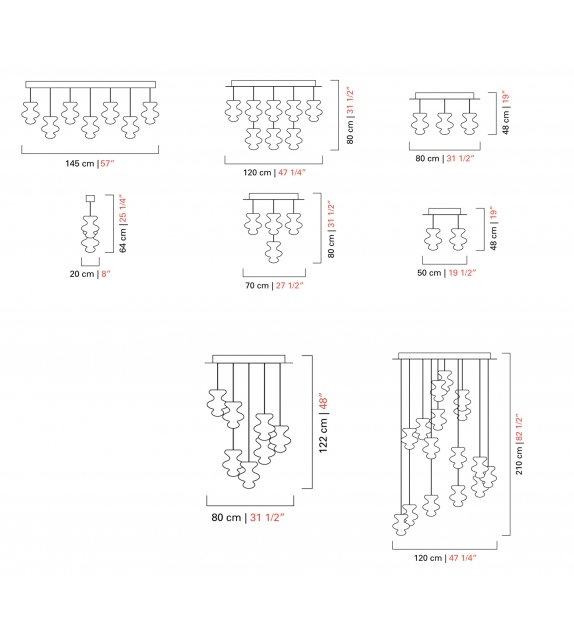 145 cm | 57"

80 cm | 31 1/2"

120 cm | 47 1/4"

48 cm | 19"

80 cm | 31 1/2"

64 cm | 25 1/4"

20 cm | 8"

80 cm | 31 1/2"

70 cm | 27 1/2"

48 cm | 19"

50 cm | 19 1/2"

122 cm | 48"

80 cm | 31 1/2"

210 cm | 82 1/2"

120 cm | 47 1/4"