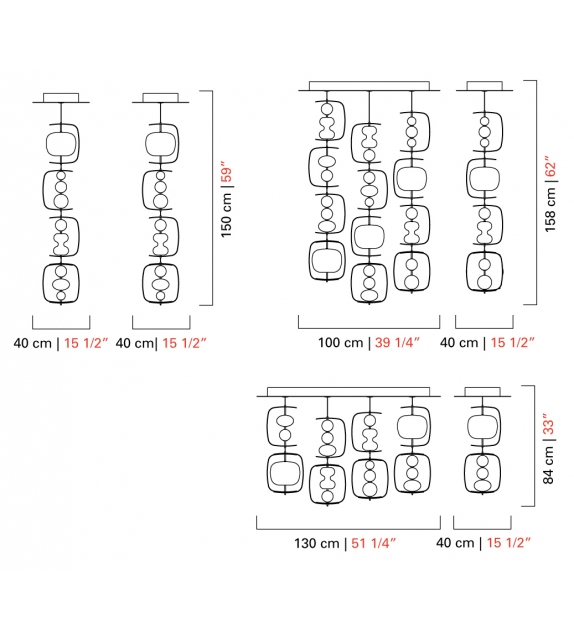 150 cm | 59″

40 cm | 15 1/2″ 40 cm| 15 1/2″

158 cm | 62″

100 cm | 39 1/4″ 40 cm | 15 1/2″

84 cm | 33″

130 cm | 51 1/4″ 40 cm | 15 1/2″