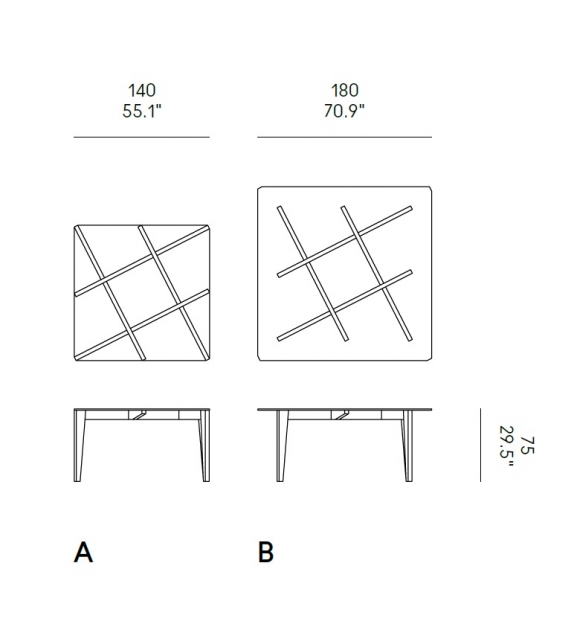 140
55.1"

180
70.9"

75
29.5"

A

B