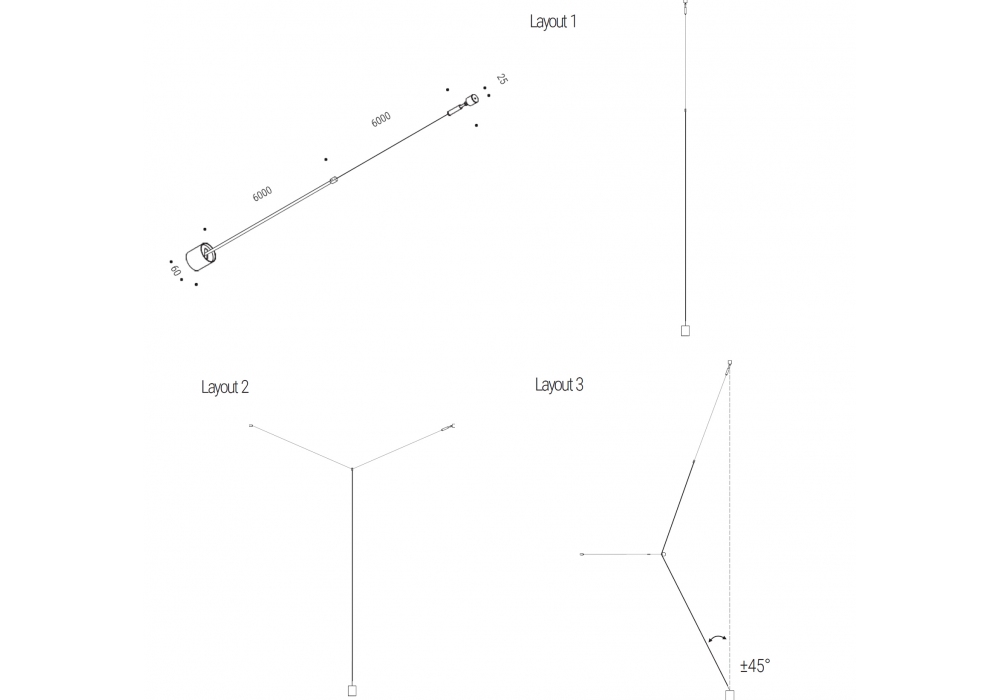 Layout 1

25

6000

6000

60

Layout 2

Layout 3

±45°