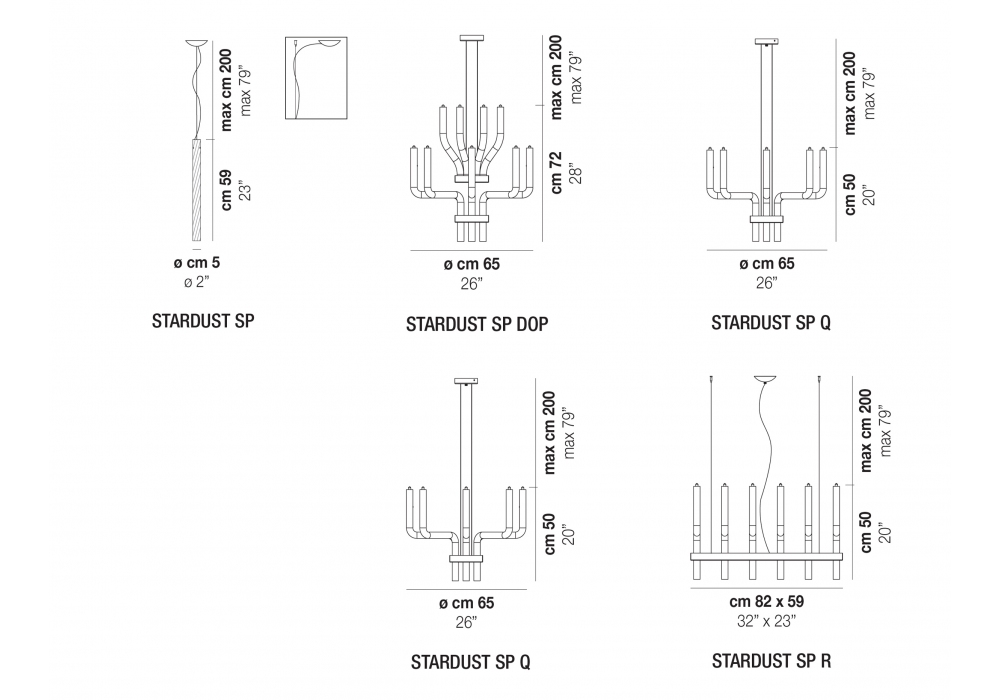 max cm 200
max 79"
cm 59
23"
ø cm 5
ø 2"
STARDUST SP

max cm 200
max 79"
cm 72
28"
ø cm 65
26"
STARDUST SP DOP

max cm 200
max 79"
cm 50
20"
ø cm 65
26"
STARDUST SP Q

max cm 200
max 79"
cm 50
20"
ø cm 65
26"
STARDUST SP Q

max cm 200
max 79"
cm 50
20"
cm 82 x 59
32" x 23"
STARDUST SP R