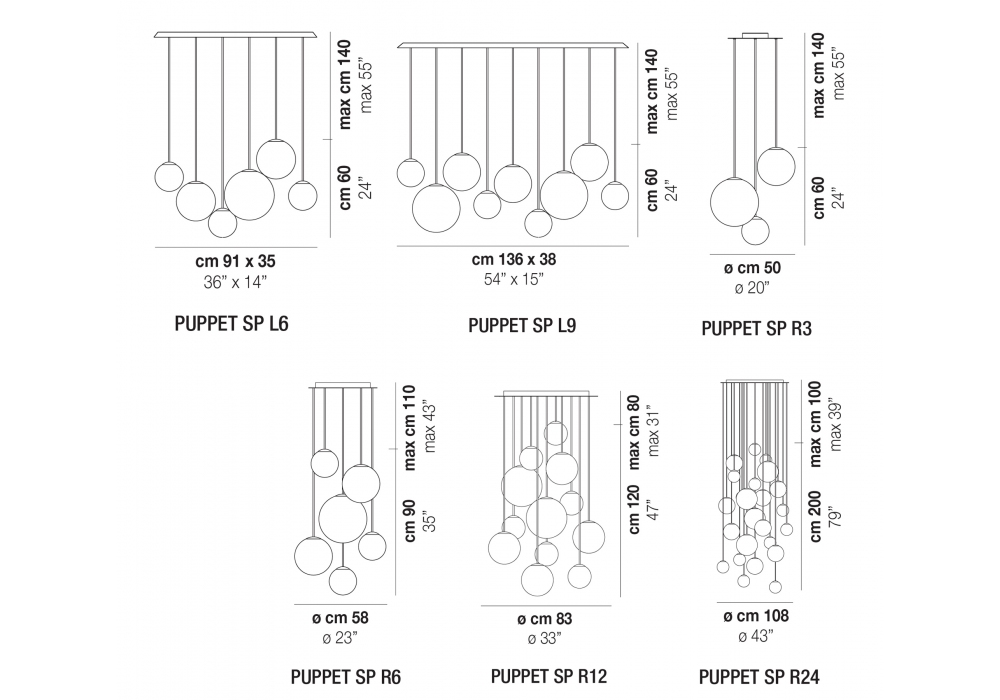 max cm 140
max 55"
cm 60
24"
cm 91 x 35
36" x 14"
PUPPET SP L6

max cm 140
max 55"
cm 60
24"
cm 136 x 38
54" x 15"
PUPPET SP L9

max cm 140
max 55"
cm 60
24"
ø cm 50
ø 20"
PUPPET SP R3

max cm 110
max 43"
cm 90
35"
ø cm 58
ø 23"
PUPPET SP R6

max cm 80
max 31"
cm 120
47"
ø cm 83
ø 33"
PUPPET SP R12

max cm 100
max 39"
cm 200
79"
ø cm 108
ø 43"
PUPPET SP R24