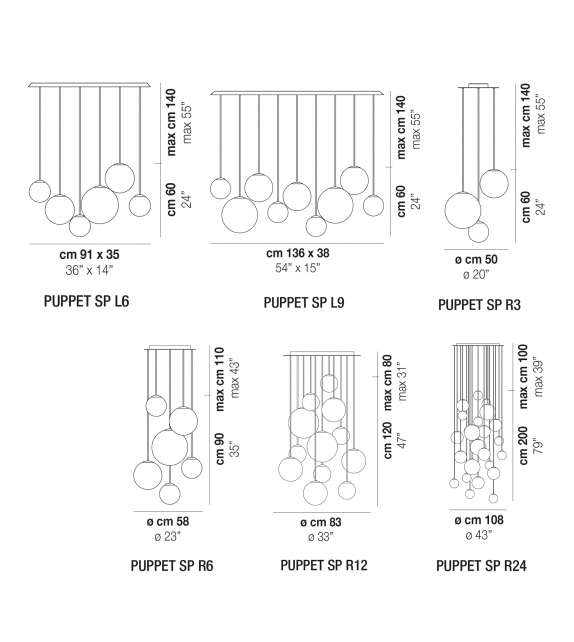 max cm 140
max 55"
cm 60
24"
cm 91 x 35
36" x 14"
PUPPET SP L6

max cm 140
max 55"
cm 60
24"
cm 136 x 38
54" x 15"
PUPPET SP L9

max cm 140
max 55"
cm 60
24"
ø cm 50
ø 20"
PUPPET SP R3

max cm 110
max 43"
cm 90
35"
ø cm 58
ø 23"
PUPPET SP R6

max cm 80
max 31"
cm 120
47"
ø cm 83
ø 33"
PUPPET SP R12

max cm 100
max 39"
cm 200
79"
ø cm 108
ø 43"
PUPPET SP R24