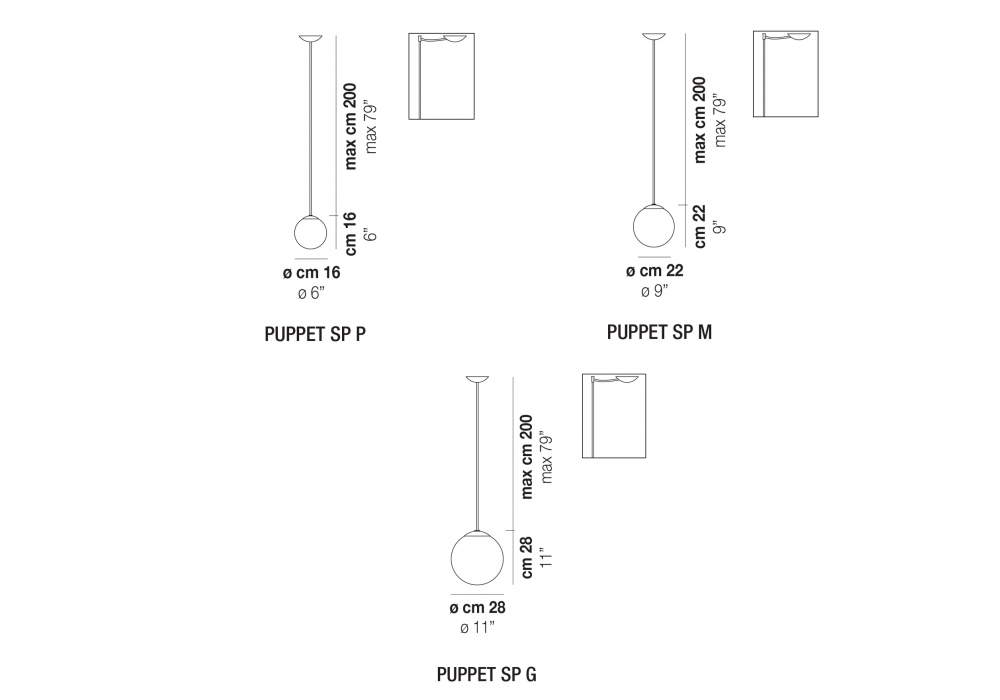 max cm 200
max 79"

cm 16
6"

ø cm 16
ø 6"

PUPPET SP P

max cm 200
max 79"

cm 22
9"

ø cm 22
ø 9"

PUPPET SP M

max cm 200
max 79"

cm 28
11"

ø cm 28
ø 11"

PUPPET SP G