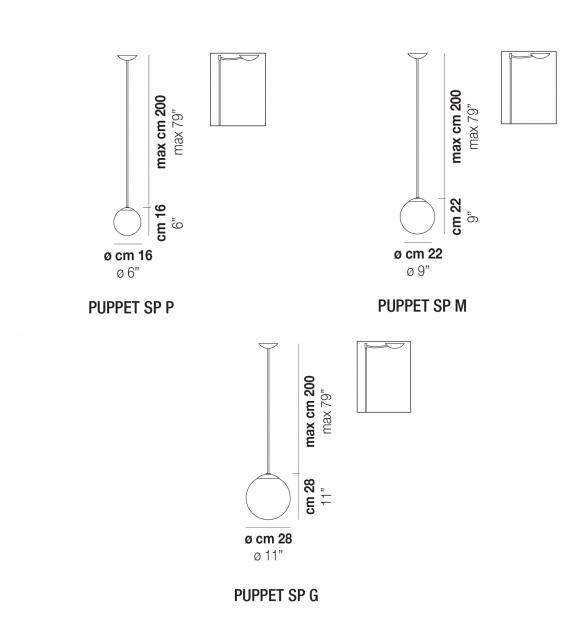 max cm 200
max 79"
cm 16
6"
ø cm 16
ø 6"

PUPPET SP P

max cm 200
max 79"
cm 22
9"
ø cm 22
ø 9"

PUPPET SP M

max cm 200
max 79"
cm 28
11"
ø cm 28
ø 11"

PUPPET SP G