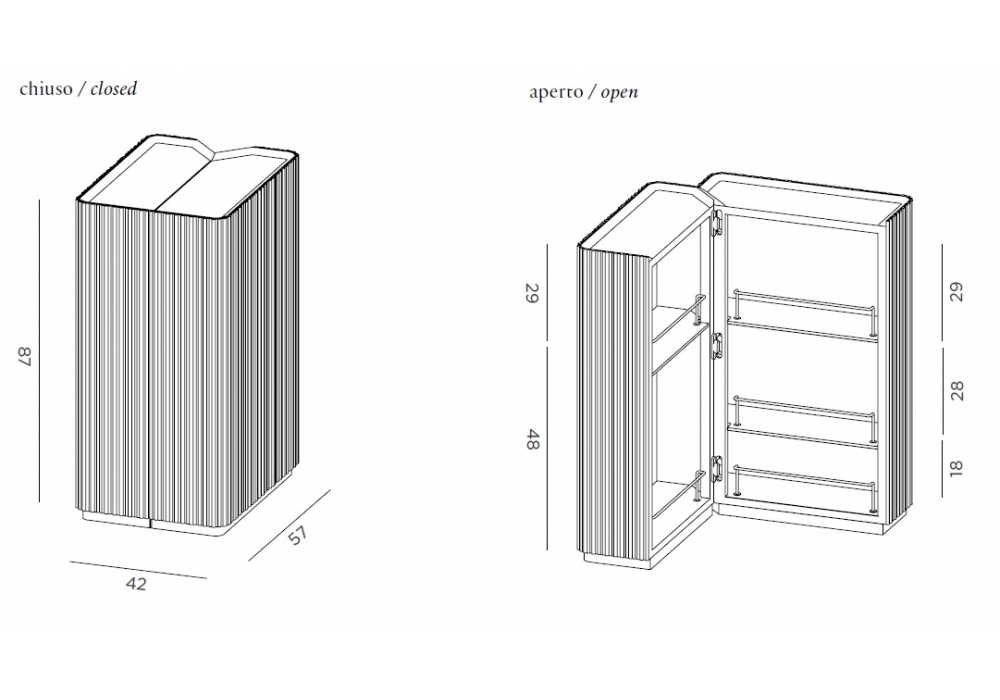 chiuso / closed

87

42

57

aperto / open

29

48

29

28

18