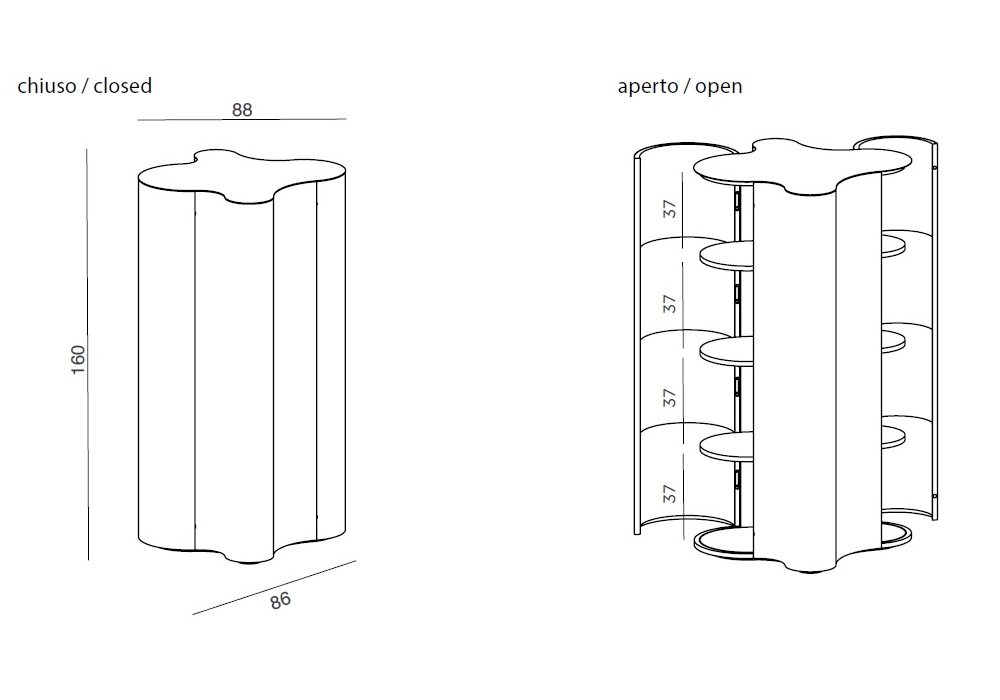 chiuso / closed

88

160

86

aperto / open

37

37

37

37