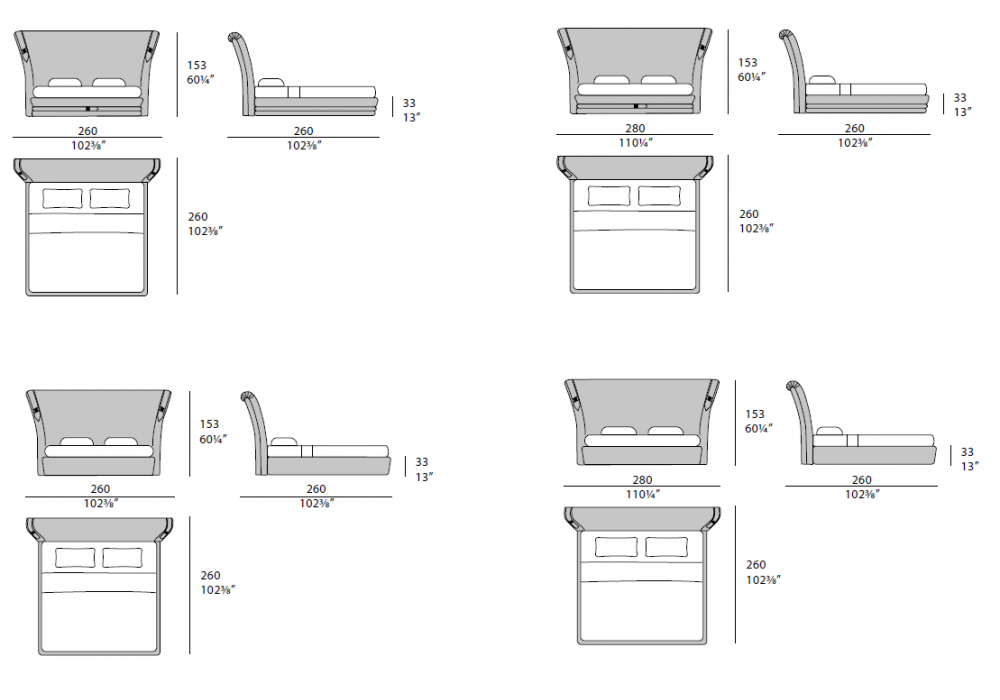 153
60¼″

33
13″

260
102⅜″

260
102⅜″

260
102⅜″

153
60¼″

33
13″

280
110¼″

260
102⅜″

260
102⅜″

153
60¼″

33
13″

260
102⅜″

260
102⅜″

260
102⅜″

153
60¼″

33
13″

280
110¼″

260
102⅜″

260
102⅜″