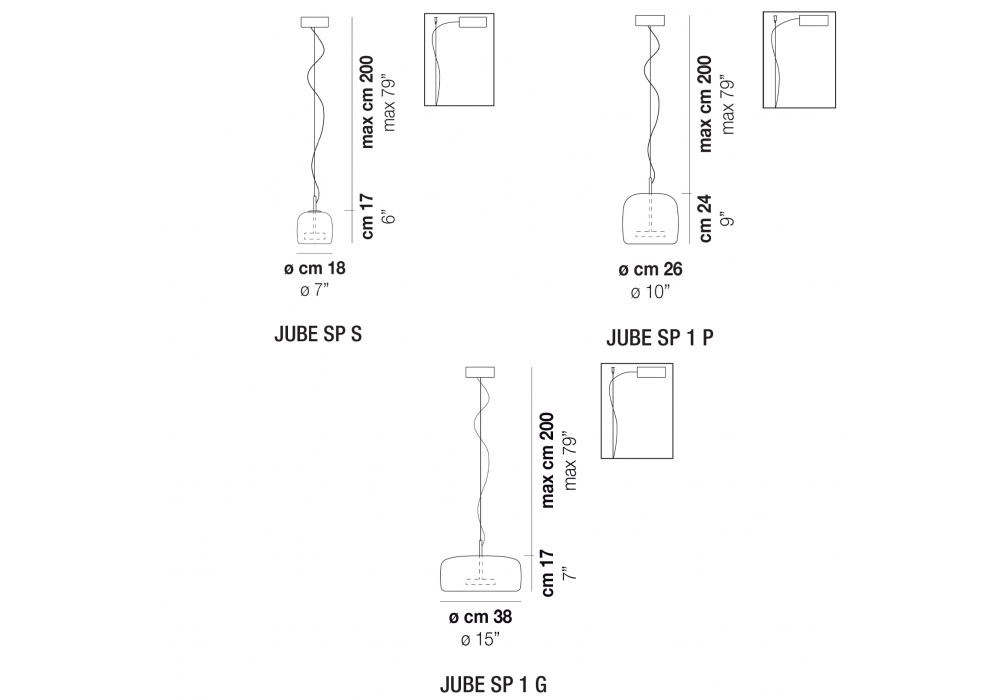 max cm 200
max 79"
cm 17
6"
ø cm 18
ø 7"

JUBE SP S

max cm 200
max 79"
cm 24
9"
ø cm 26
ø 10"

JUBE SP 1 P

max cm 200
max 79"
cm 17
7"
ø cm 38
ø 15"

JUBE SP 1 G