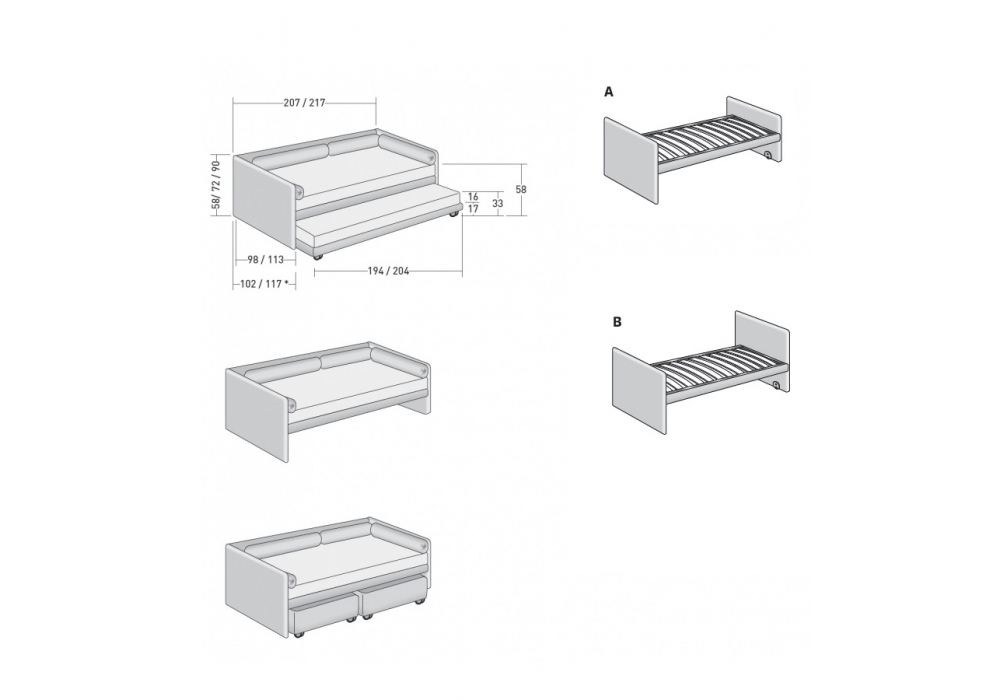 207 / 217

58/ 72 / 90

16
17
33
58

98 / 113

102 / 117 *

194 / 204

A

B