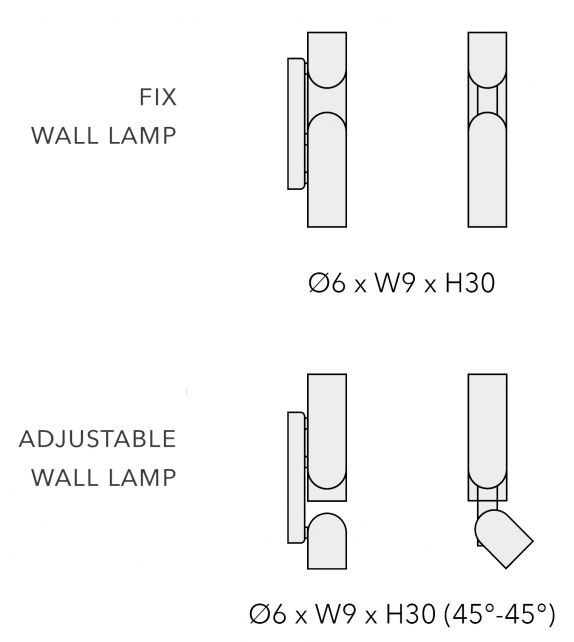 FIX
WALL LAMP

Ø6 x W9 x H30

ADJUSTABLE
WALL LAMP

Ø6 x W9 x H30 (45°-45°)