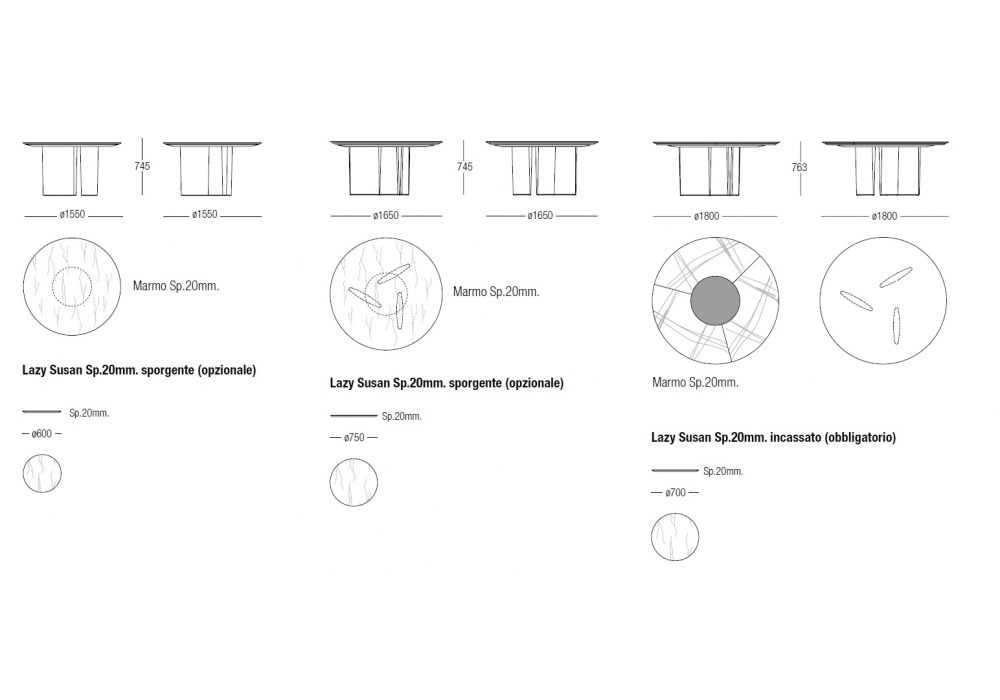 745

ø1550 ø1550

Marmo Sp.20mm.

Lazy Susan Sp.20mm. sporgente (opzionale)

Sp.20mm.

ø600

745

ø1650 ø1650

Marmo Sp.20mm.

Lazy Susan Sp.20mm. sporgente (opzionale)

Sp.20mm.

ø750

763

ø1800 ø1800

Marmo Sp.20mm.

Lazy Susan Sp.20mm. incassato (obbligatorio)

Sp.20mm.

ø700