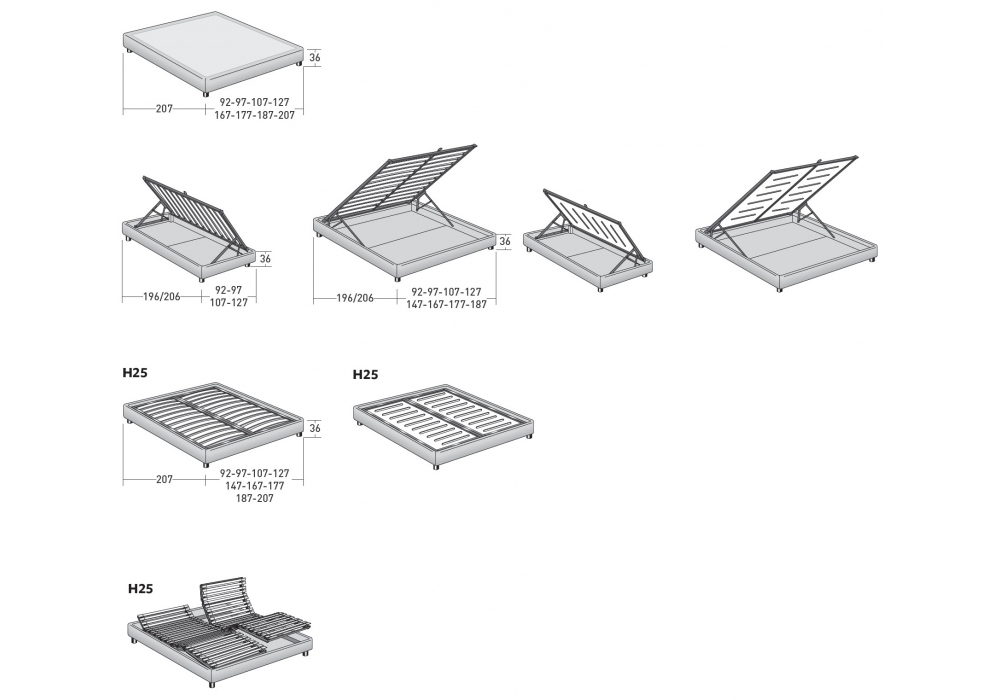 36
207
92-97-107-127
167-177-187-207

36
196/206
92-97
107-127

36
196/206
92-97-107-127
147-167-177-187

H25
36
207
92-97-107-127
147-167-177
187-207

H25

H25