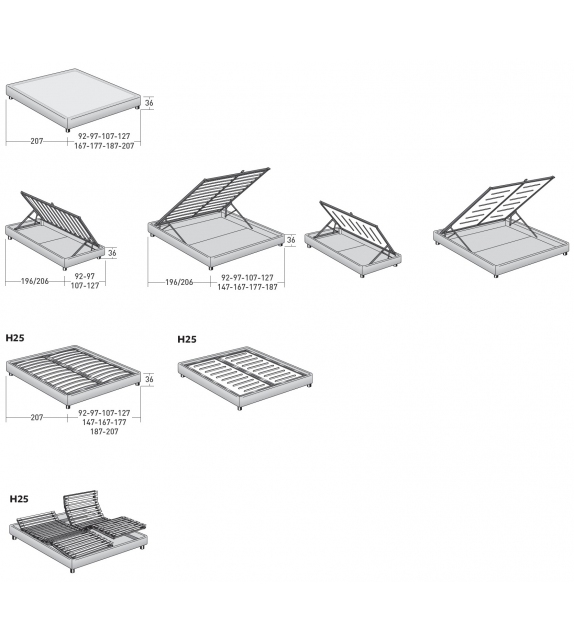 36

207

92-97-107-127
167-177-187-207

36

196/206

92-97
107-127

36

196/206

92-97-107-127
147-167-177-187

H25

36

207

92-97-107-127
147-167-177
187-207

H25

H25