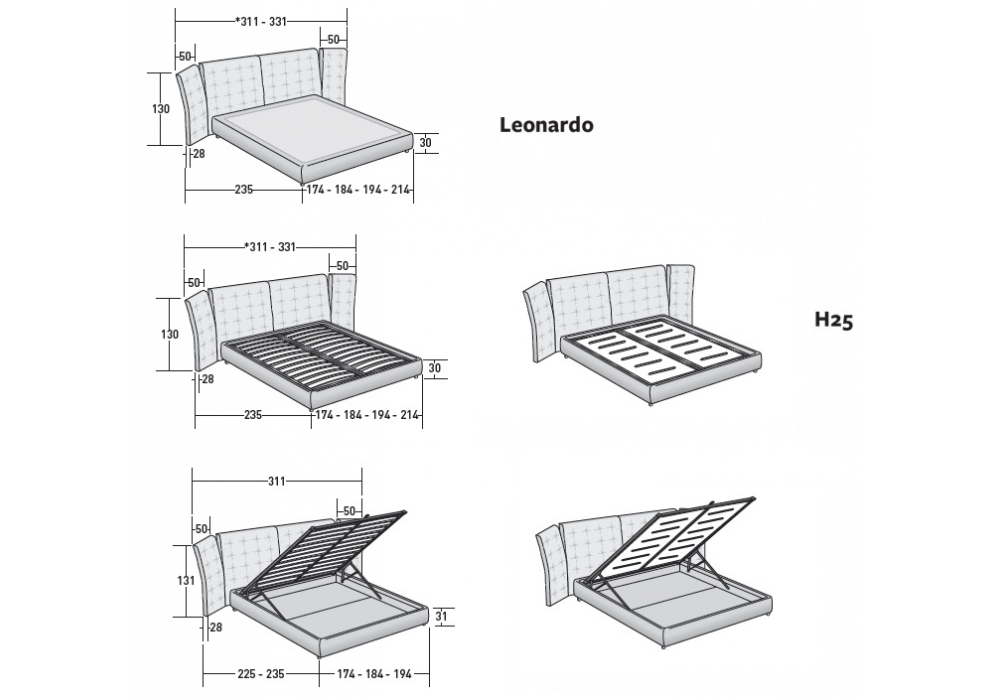 *311 - 331
50
50
130
28
30
235
174 - 184 - 194 - 214

Leonardo

*311 - 331
50
50
130
28
30
235
174 - 184 - 194 - 214

H25

311
50
50
131
28
31
225 - 235
174 - 184 - 194